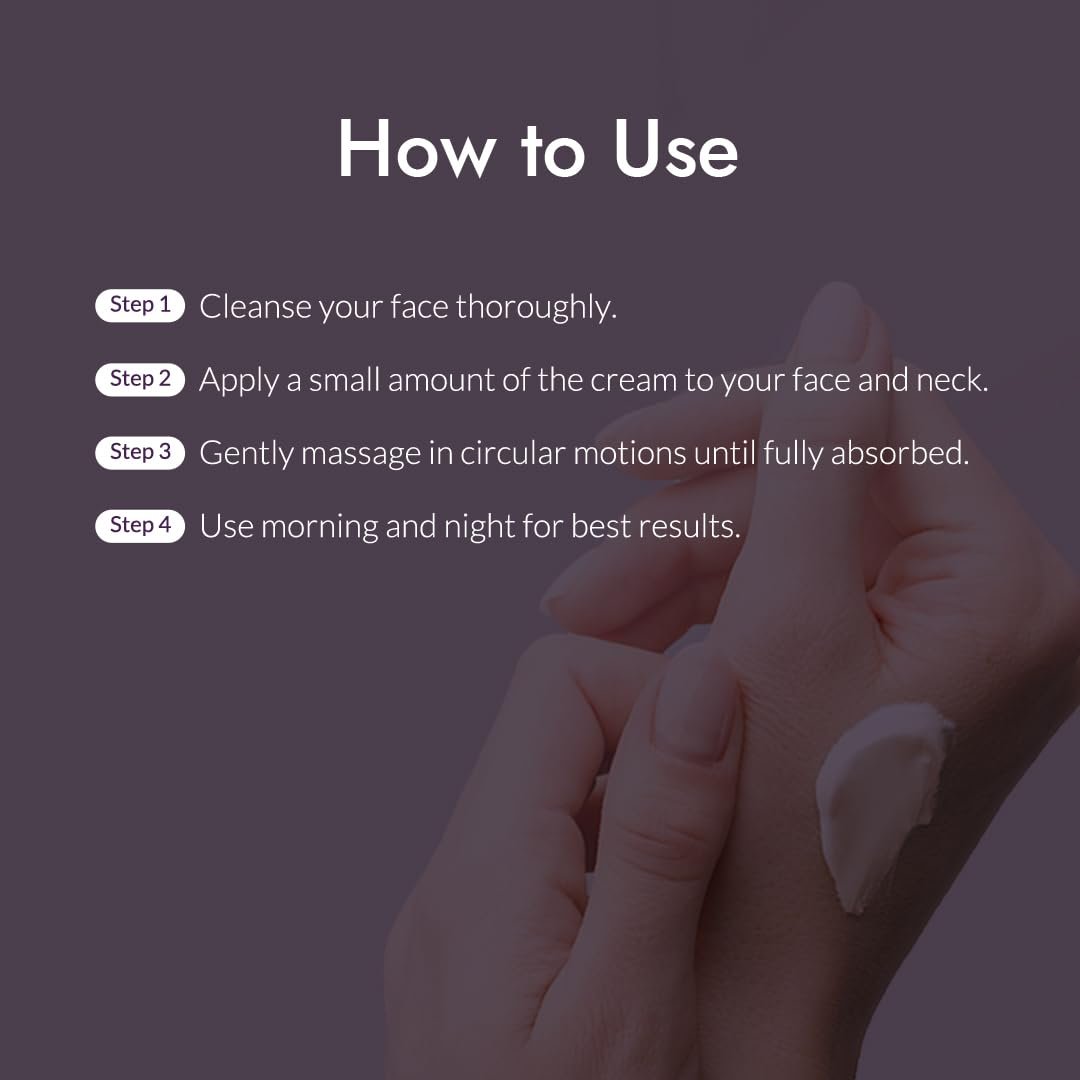 How to Use

Step 1 Cleanse your face thoroughly.

Step 2 Apply a small amount of the cream to your face and neck.

Step 3 Gently massage in circular motions until fully absorbed.

Step 4 Use morning and night for best results.